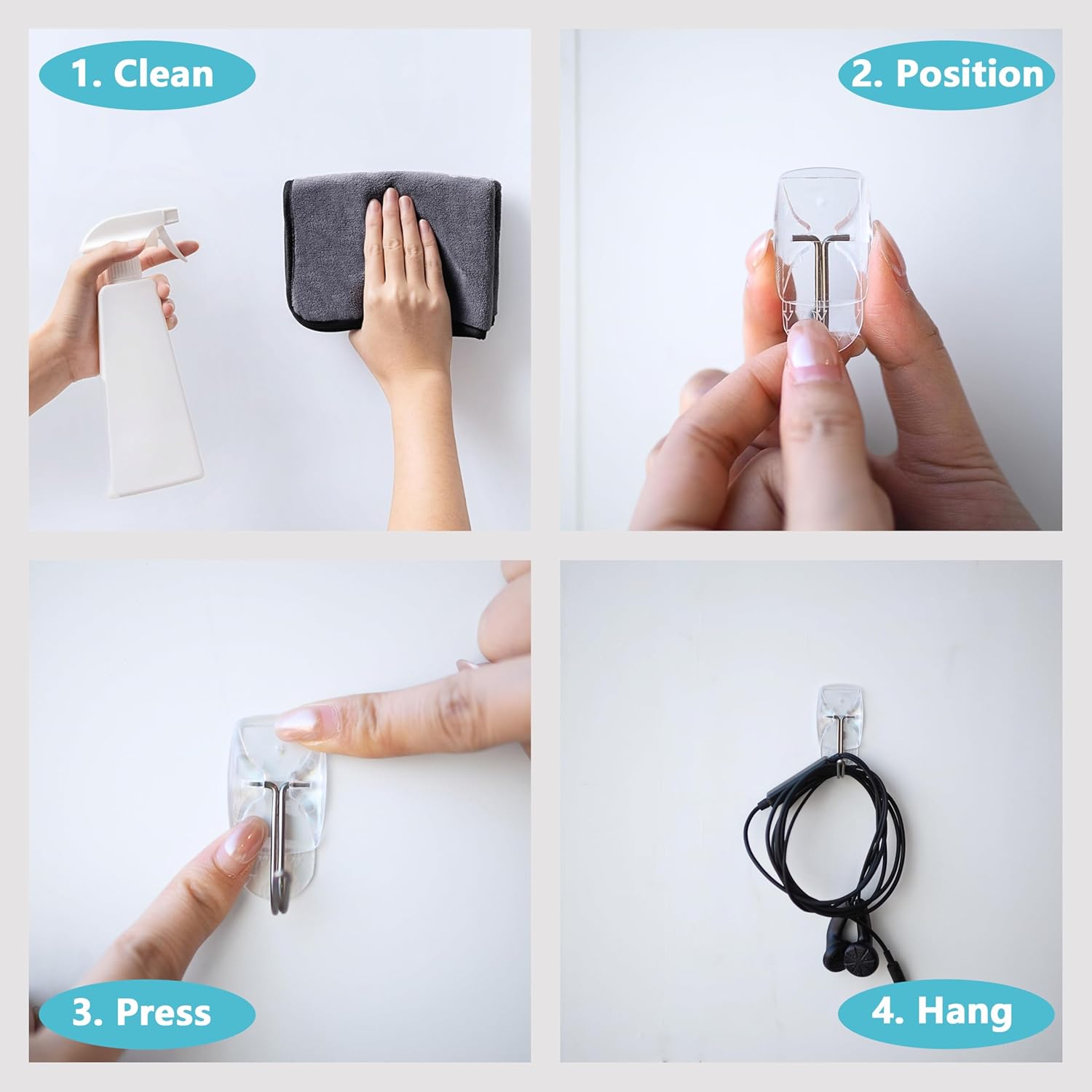 1. Clean

2. Position

3. Press

4. Hang